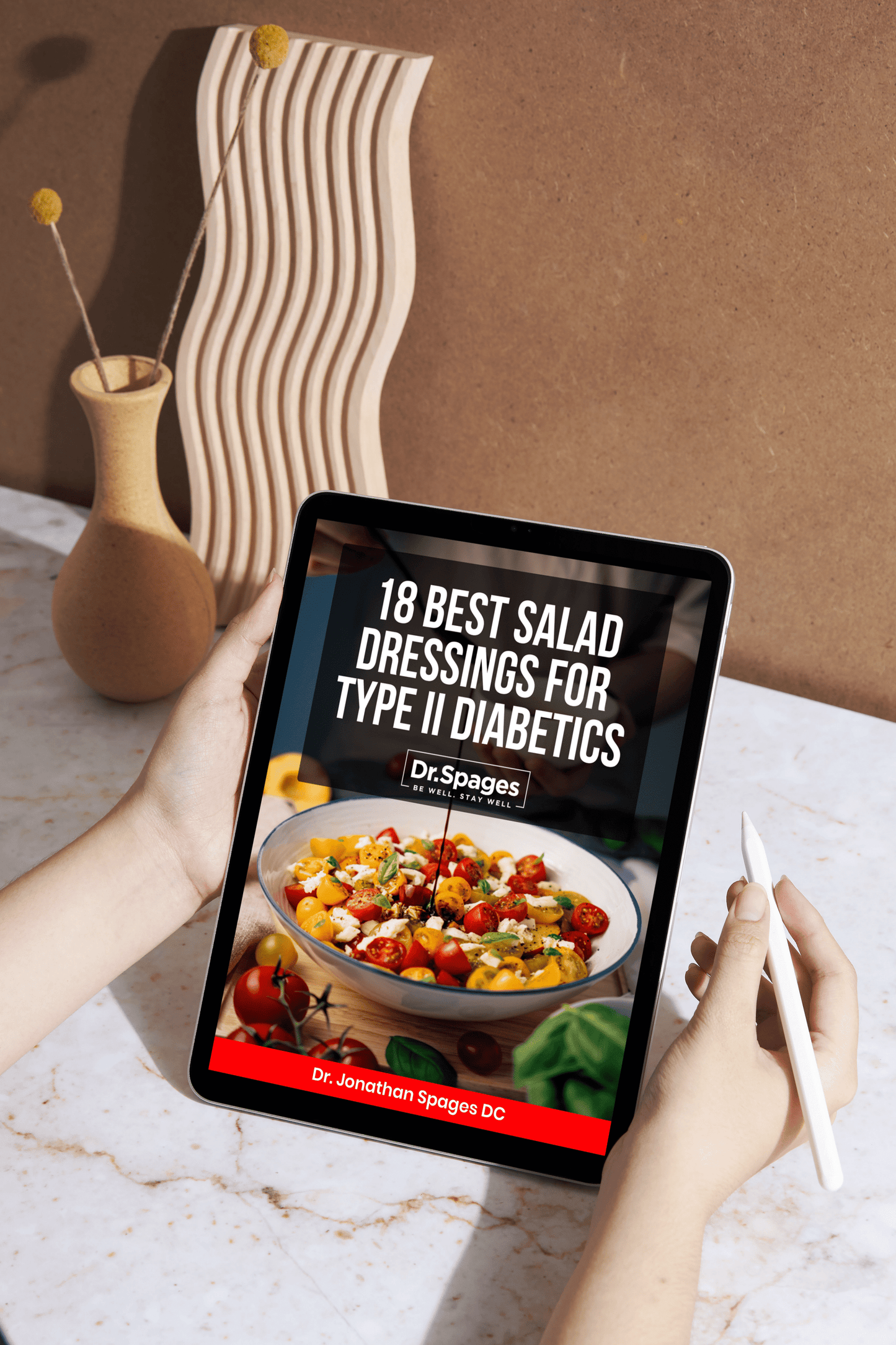 18 BEST SALAD DRESSINGS FOR TYPE II DIABETICS

Dr.Spages
BE WELL. STAY WELL

Dr. Jonathan Spages DC